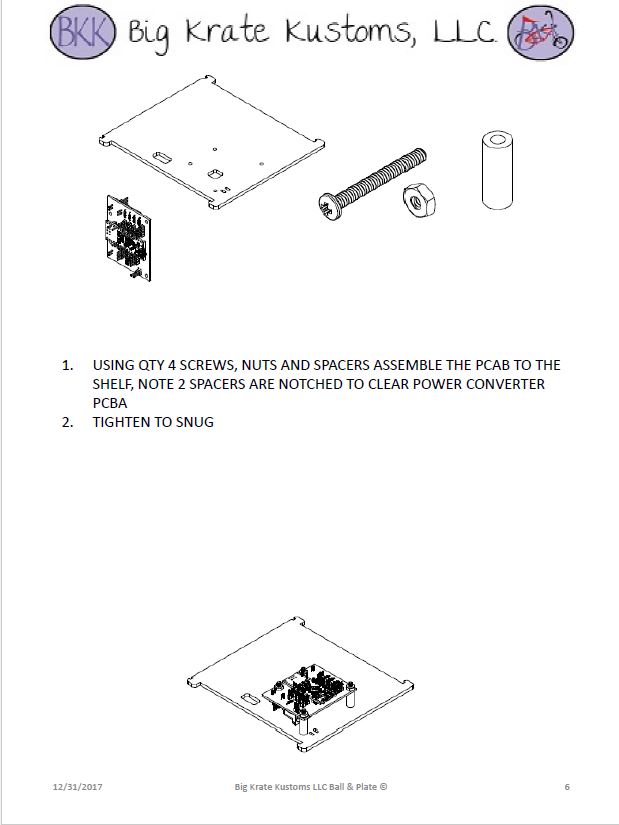 BKK Big Krate Kustoms, LLC.

1. USING QTY 4 SCREWS, NUTS AND SPACERS ASSEMBLE THE PCAB TO THE SHELF, NOTE 2 SPACERS ARE NOTCHED TO CLEAR POWER CONVERTER PCBA
2. TIGHTEN TO SNUG

12/31/2017 Big Krate Kustoms LLC Ball & Plate © 6