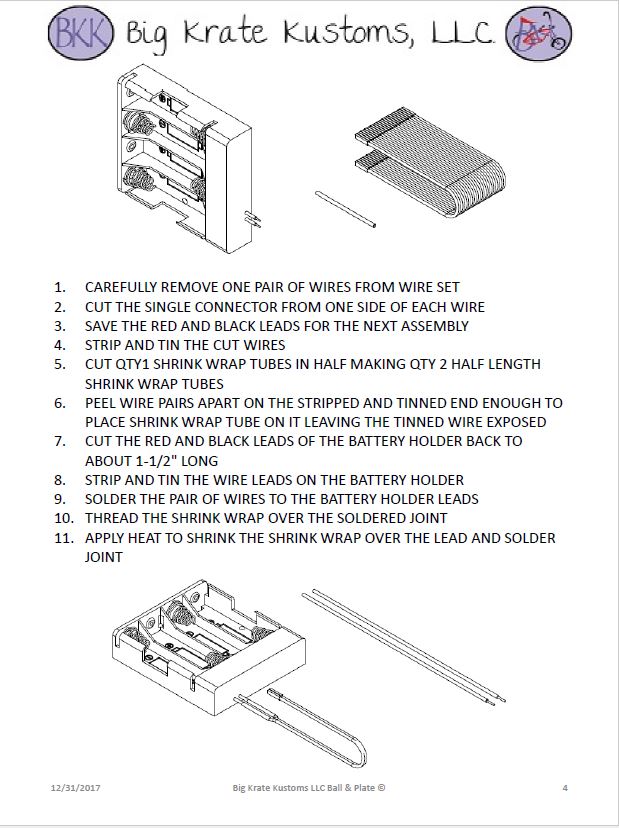 BKK Big Krate Kustoms, LLC.

1. CAREFULLY REMOVE ONE PAIR OF WIRES FROM WIRE SET
2. CUT THE SINGLE CONNECTOR FROM ONE SIDE OF EACH WIRE
3. SAVE THE RED AND BLACK LEADS FOR THE NEXT ASSEMBLY
4. STRIP AND TIN THE CUT WIRES
5. CUT QTY1 SHRINK WRAP TUBES IN HALF MAKING QTY 2 HALF LENGTH SHRINK WRAP TUBES
6. PEEL WIRE PAIRS APART ON THE STRIPPED AND TINNED END ENOUGH TO PLACE SHRINK WRAP TUBE ON IT LEAVING THE TINNED WIRE EXPOSED
7. CUT THE RED AND BLACK LEADS OF THE BATTERY HOLDER BACK TO ABOUT 1-1/2" LONG
8. STRIP AND TIN THE WIRE LEADS ON THE BATTERY HOLDER
9. SOLDER THE PAIR OF WIRES TO THE BATTERY HOLDER LEADS
10. THREAD THE SHRINK WRAP OVER THE SOLDERED JOINT
11. APPLY HEAT TO SHRINK THE SHRINK WRAP OVER THE LEAD AND SOLDER JOINT

12/31/2017 Big Krate Kustoms LLC Ball & Plate © 4