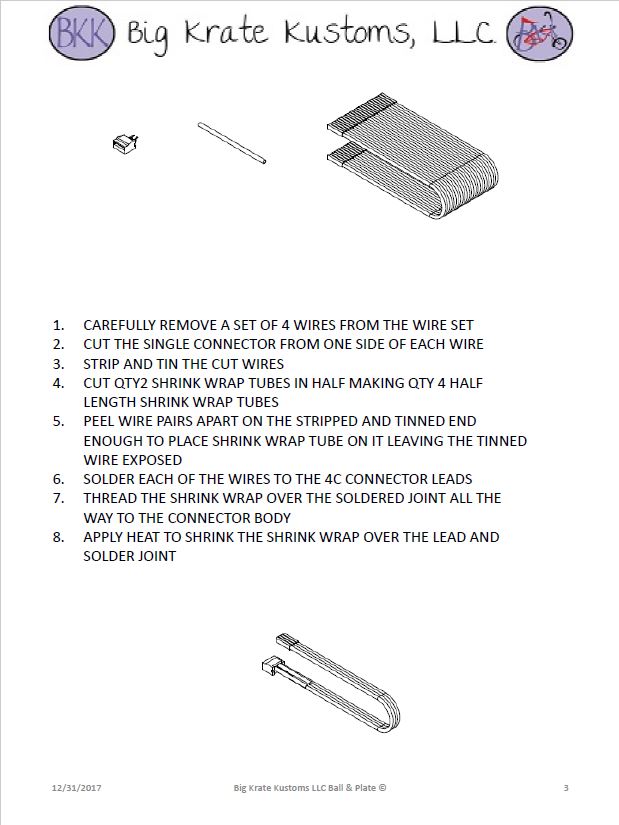 BKK Big Krate Kustoms, LLC.

1. CAREFULLY REMOVE A SET OF 4 WIRES FROM THE WIRE SET
2. CUT THE SINGLE CONNECTOR FROM ONE SIDE OF EACH WIRE
3. STRIP AND TIN THE CUT WIRES
4. CUT QTY2 SHRINK WRAP TUBES IN HALF MAKING QTY 4 HALF LENGTH SHRINK WRAP TUBES
5. PEEL WIRE PAIRS APART ON THE STRIPPED AND TINNED END ENOUGH TO PLACE SHRINK WRAP TUBE ON IT LEAVING THE TINNED WIRE EXPOSED
6. SOLDER EACH OF THE WIRES TO THE 4C CONNECTOR LEADS
7. THREAD THE SHRINK WRAP OVER THE SOLDERED JOINT ALL THE WAY TO THE CONNECTOR BODY
8. APPLY HEAT TO SHRINK THE SHRINK WRAP OVER THE LEAD AND SOLDER JOINT

12/31/2017 Big Krate Kustoms LLC Ball & Plate © 3