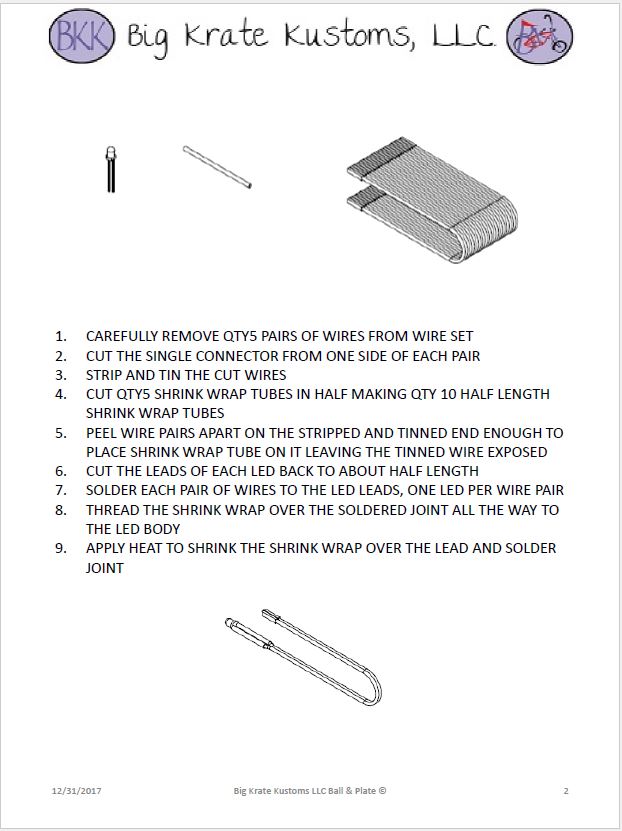 BKK Big Krate Kustoms, LLC.

1. CAREFULLY REMOVE QTY5 PAIRS OF WIRES FROM WIRE SET
2. CUT THE SINGLE CONNECTOR FROM ONE SIDE OF EACH PAIR
3. STRIP AND TIN THE CUT WIRES
4. CUT QTY5 SHRINK WRAP TUBES IN HALF MAKING QTY 10 HALF LENGTH SHRINK WRAP TUBES
5. PEEL WIRE PAIRS APART ON THE STRIPPED AND TINNED END ENOUGH TO PLACE SHRINK WRAP TUBE ON IT LEAVING THE TINNED WIRE EXPOSED
6. CUT THE LEADS OF EACH LED BACK TO ABOUT HALF LENGTH
7. SOLDER EACH PAIR OF WIRES TO THE LED LEADS, ONE LED PER WIRE PAIR
8. THREAD THE SHRINK WRAP OVER THE SOLDERED JOINT ALL THE WAY TO THE LED BODY
9. APPLY HEAT TO SHRINK THE SHRINK WRAP OVER THE LEAD AND SOLDER JOINT

12/31/2017 Big Krate Kustoms LLC Ball & Plate © 2