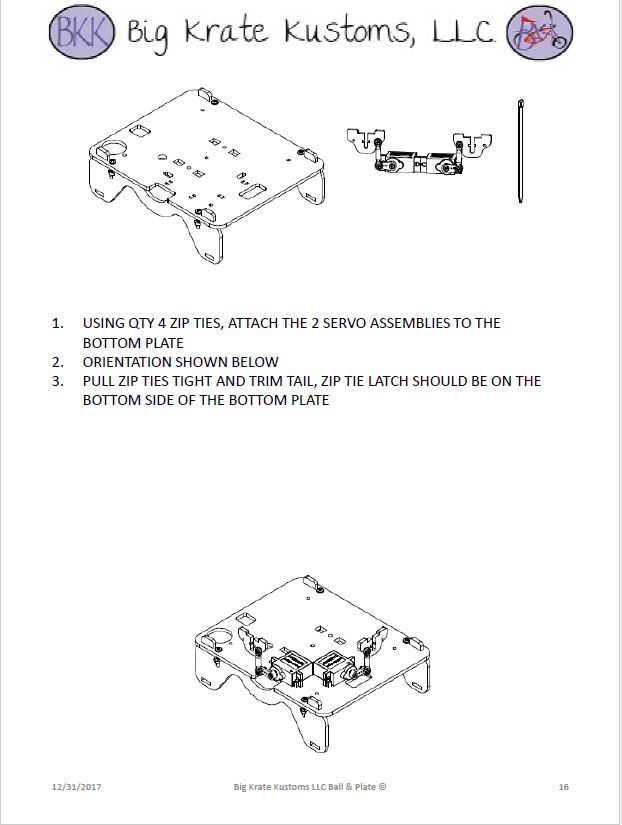 BKK Big Krate Kustoms, LLC.

1. USING QTY 4 ZIP TIES, ATTACH THE 2 SERVO ASSEMBLIES TO THE BOTTOM PLATE
2. ORIENTATION SHOWN BELOW
3. PULL ZIP TIES TIGHT AND TRIM TAIL, ZIP TIE LATCH SHOULD BE ON THE BOTTOM SIDE OF THE BOTTOM PLATE

12/31/2017 Big Krate Kustoms LLC Ball & Plate © 16