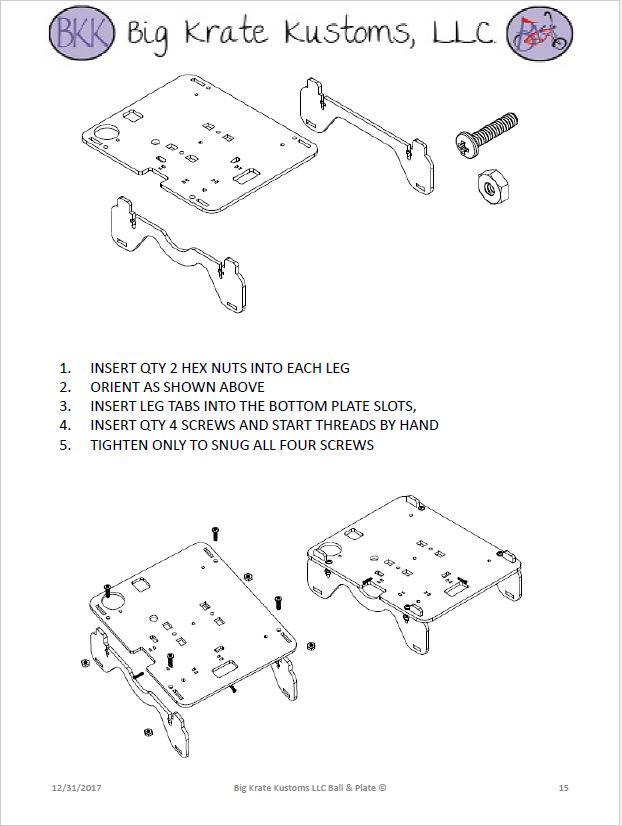 BKK Big Krate Kustoms, LLC.

1. INSERT QTY 2 HEX NUTS INTO EACH LEG
2. ORIENT AS SHOWN ABOVE
3. INSERT LEG TABS INTO THE BOTTOM PLATE SLOTS,
4. INSERT QTY 4 SCREWS AND START THREADS BY HAND
5. TIGHTEN ONLY TO SNUG ALL FOUR SCREWS

12/31/2017 Big Krate Kustoms LLC Ball & Plate © 15