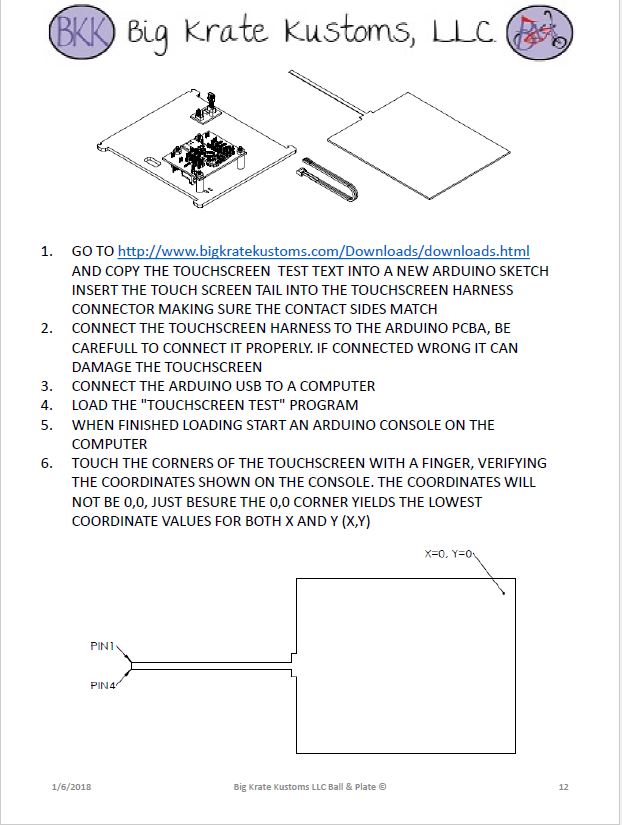 BKK Big Krate Kustoms, LLC.

1. GO TO http://www.bigkratekustoms.com/Downloads/downloads.html AND COPY THE TOUCHSCREEN TEST TEXT INTO A NEW ARDUINO SKETCH INSERT THE TOUCH SCREEN TAIL INTO THE TOUCHSCREEN HARNESS CONNECTOR MAKING SURE THE CONTACT SIDES MATCH
2. CONNECT THE TOUCHSCREEN HARNESS TO THE ARDUINO PCBA, BE CAREFULL TO CONNECT IT PROPERLY. IF CONNECTED WRONG IT CAN DAMAGE THE TOUCHSCREEN
3. CONNECT THE ARDUINO USB TO A COMPUTER
4. LOAD THE "TOUCHSCREEN TEST" PROGRAM
5. WHEN FINISHED LOADING START AN ARDUINO CONSOLE ON THE COMPUTER
6. TOUCH THE CORNERS OF THE TOUCHSCREEN WITH A FINGER, VERIFYING THE COORDINATES SHOWN ON THE CONSOLE. THE COORDINATES WILL NOT BE 0,0, JUST BESURE THE 0,0 CORNER YIELDS THE LOWEST COORDINATE VALUES FOR BOTH X AND Y (X,Y)

X=0, Y=0

PIN1

PIN4

1/6/2018 Big Krate Kustoms LLC Ball & Plate © 12