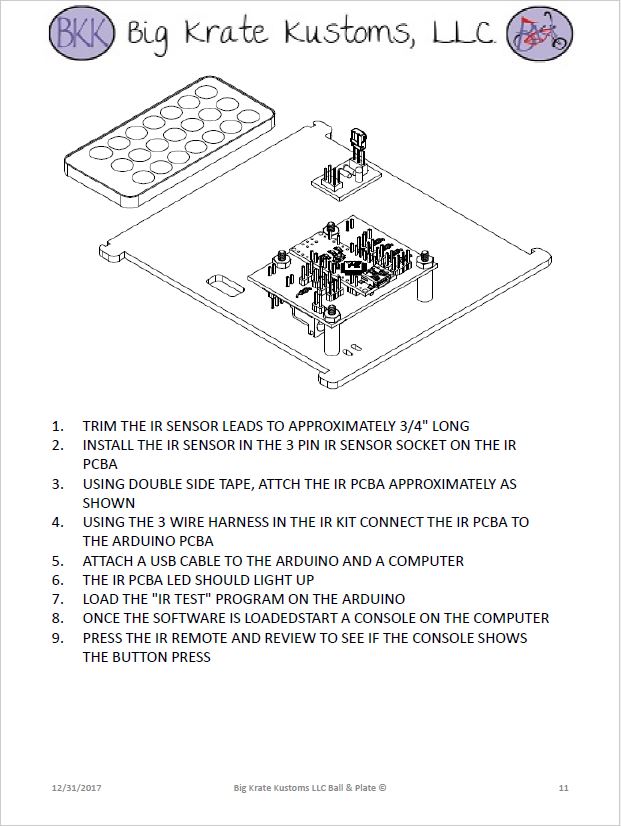 BKK Big Krate Kustoms, LLC.

1. TRIM THE IR SENSOR LEADS TO APPROXIMATELY 3/4" LONG
2. INSTALL THE IR SENSOR IN THE 3 PIN IR SENSOR SOCKET ON THE IR PCBA
3. USING DOUBLE SIDE TAPE, ATTCH THE IR PCBA APPROXIMATELY AS SHOWN
4. USING THE 3 WIRE HARNESS IN THE IR KIT CONNECT THE IR PCBA TO THE ARDUINO PCBA
5. ATTACH A USB CABLE TO THE ARDUINO AND A COMPUTER
6. THE IR PCBA LED SHOULD LIGHT UP
7. LOAD THE "IR TEST" PROGRAM ON THE ARDUINO
8. ONCE THE SOFTWARE IS LOADEDSTART A CONSOLE ON THE COMPUTER
9. PRESS THE IR REMOTE AND REVIEW TO SEE IF THE CONSOLE SHOWS THE BUTTON PRESS

12/31/2017 Big Krate Kustoms LLC Ball & Plate © 11